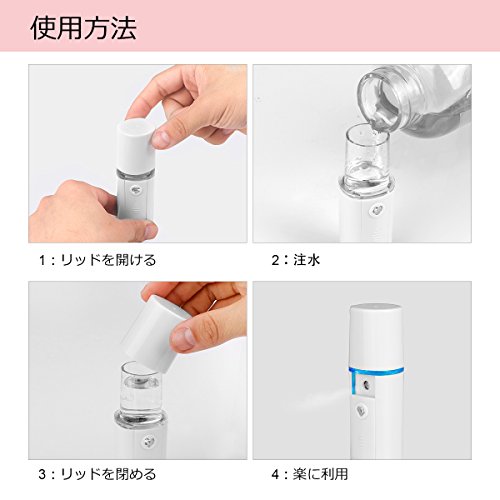 使用方法

1：リッドを開ける

2：注水

3：リッドを閉める

4：楽に利用