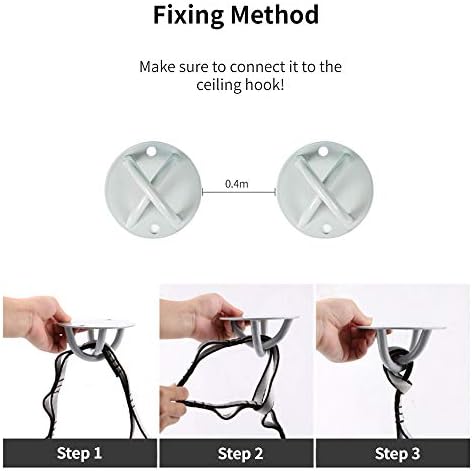 Fixing Method

Make sure to connect it to the ceiling hook!

0.4m

Step 1

Step 2

Step 3