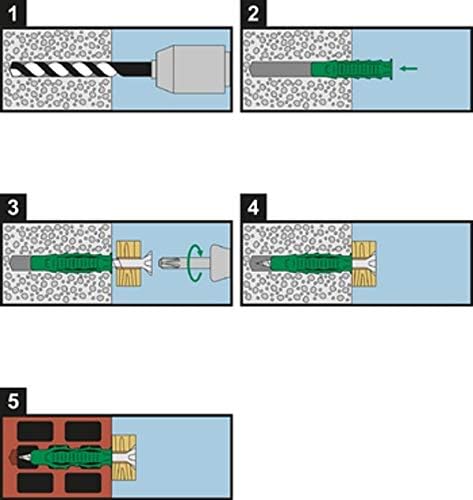 1

2

3

4

5