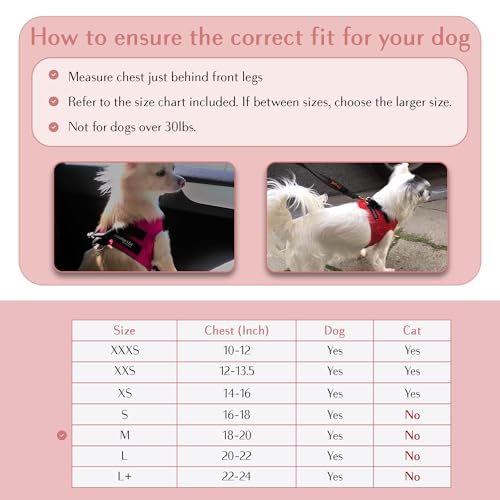 How to ensure the correct fit for your dog

Measure chest just behind front legs

Refer to the size chart included. If between sizes, choose the larger size.

Not for dogs over 30lbs.

| Size | Chest (Inch) | Dog | Cat |
|---|---|---|---|
| XXXS | 10-12 | Yes | Yes |
| XXS | 12-13.5 | Yes | Yes |
| XS | 14-16 | Yes | Yes |
| S | 16-18 | Yes | No |
| M | 18-20 | Yes | No |
| L | 20-22 | Yes | No |
| L+ | 22-24 | Yes | No |