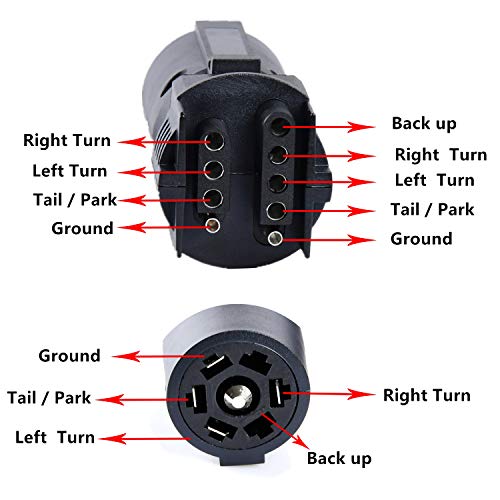 Right Turn
Left Turn
Tail / Park
Ground

Back up
Right Turn
Left Turn
Tail / Park
Ground

Ground
Tail / Park
Left Turn

Right Turn
Back up