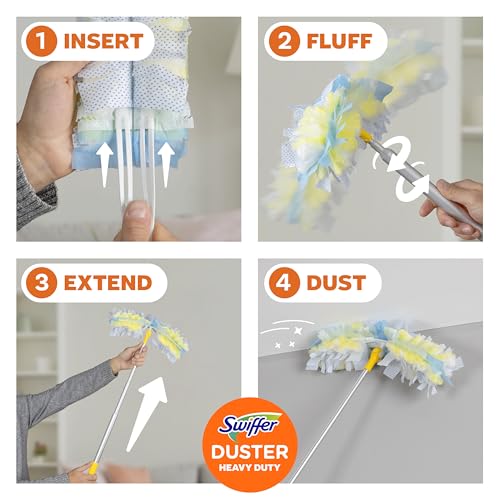 1 INSERT

2 FLUFF

3 EXTEND

4 DUST

Swiffer
DUSTER
HEAVY DUTY