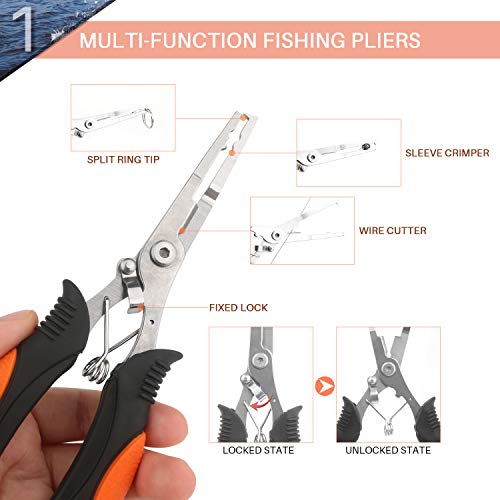 1

MULTI-FUNCTION FISHING PLIERS

SPLIT RING TIP

SLEEVE CRIMPER

WIRE CUTTER

FIXED LOCK

LOCKED STATE

UNLOCKED STATE