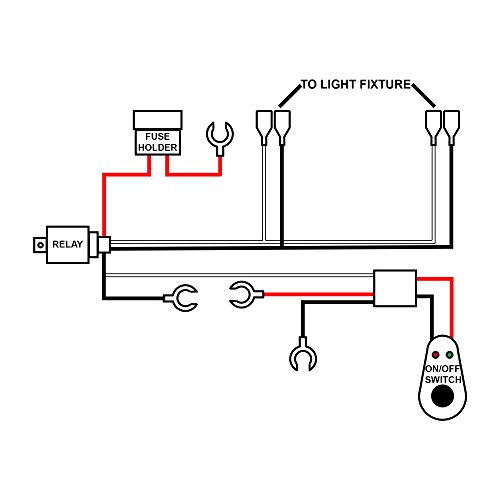 TO LIGHT FIXTURE

FUSE HOLDER

RELAY

ON/OFF SWITCH