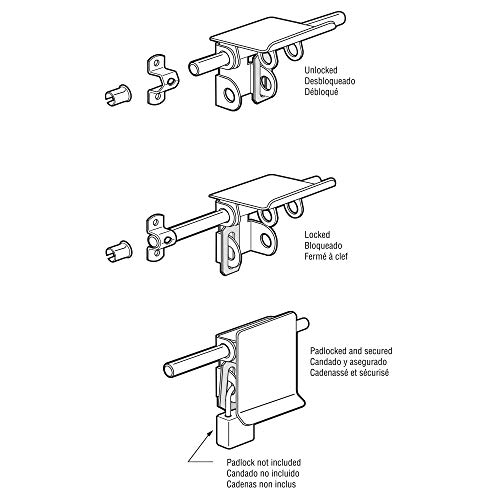 Unlocked
Desbloqueado
Débloqué

Locked
Bloqueado
Fermé à clef

Padlocked and secured
Candado y asegurado
Cadenassé et sécurisé

Padlock not included
Candado no incluido
Cadenas non inclus