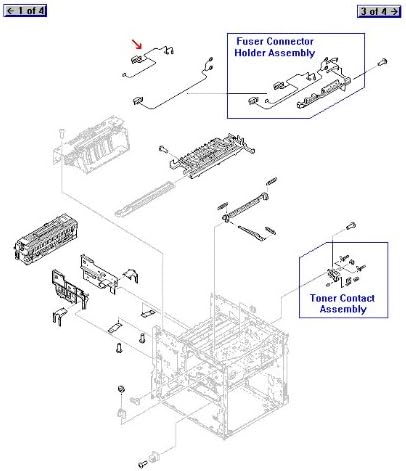 ← 1 of 4

3 of 4 →

Fuser Connector Holder Assembly

Toner Contact Assembly