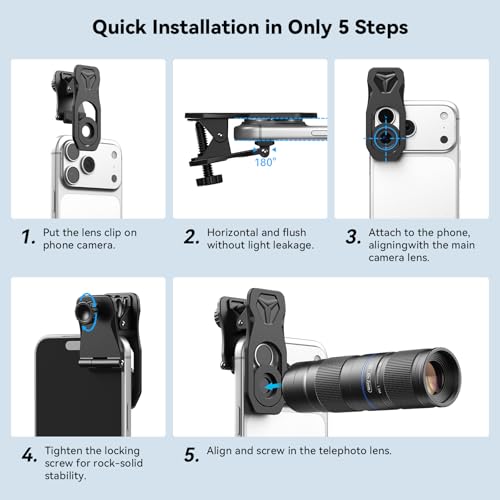 Quick Installation in Only 5 Steps

180°

1. Put the lens clip on phone camera.

2. Horizontal and flush without light leakage.

3. Attach to the phone, aligningwith the main camera lens.

4. Tighten the locking screw for rock-solid stability.

5. Align and screw in the telephoto lens.