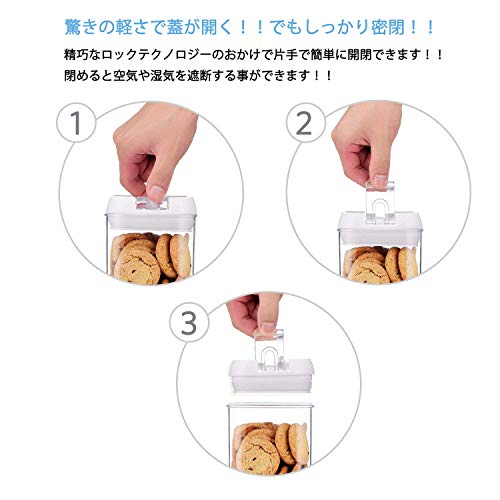 驚きの軽さで蓋が開く！！でもしっかり密閉！！

精巧なロックテクノロジーのおかけで片手で簡単に開閉できます！！
閉めると空気や湿気を遮断する事ができます！！

1

2

3