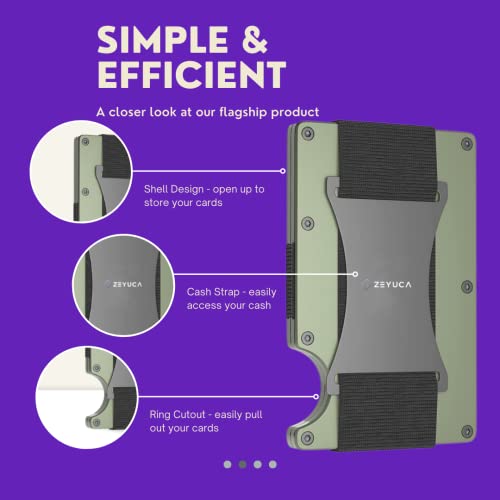 SIMPLE &
EFFICIENT

A closer look at our flagship product

Shell Design - open up to store your cards

ZEYUCA

Cash Strap - easily access your cash

ZEYUCA

Ring Cutout - easily pull out your cards