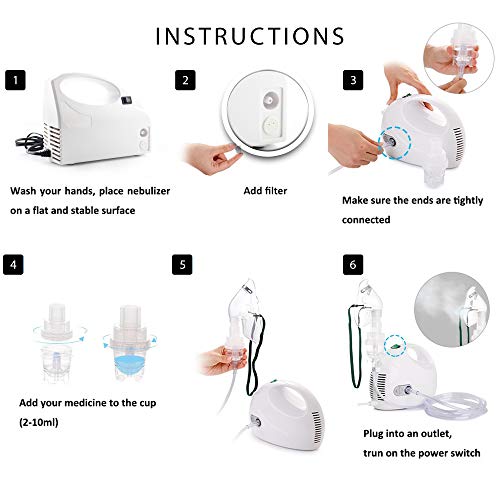 INSTRUCTIONS

1

Wash your hands, place nebulizer on a flat and stable surface

2

Add filter

3

Make sure the ends are tightly connected

4

Add your medicine to the cup (2-10ml)

5

6

Plug into an outlet, trun on the power switch