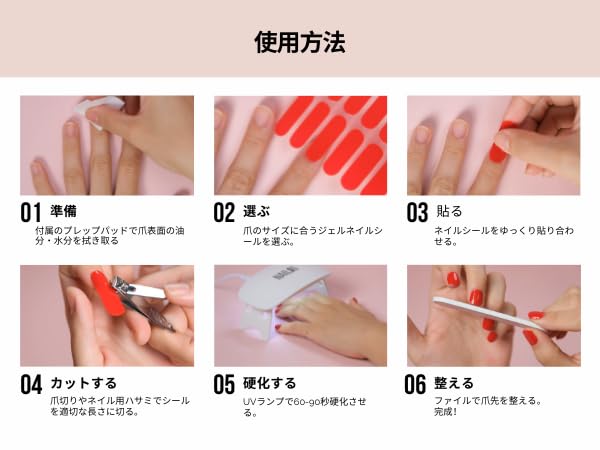 使用方法

01 準備
付属のプレップパッドで爪表面の油分・水分を拭き取る

02 選ぶ
爪のサイズに合うジェルネイルシールを選ぶ。

03 貼る
ネイルシールをゆっくり貼り合わせる。

04 カットする
爪切りやネイル用ハサミでシールを適切な長さに切る。

05 硬化する
UVランプで60-90秒硬化させる。

06 整える
ファイルで爪先を整える。
完成!