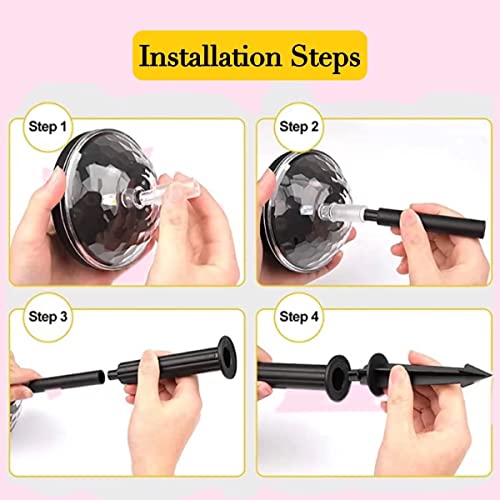 Installation Steps

Step 1

Step 2

Step 3

Step 4