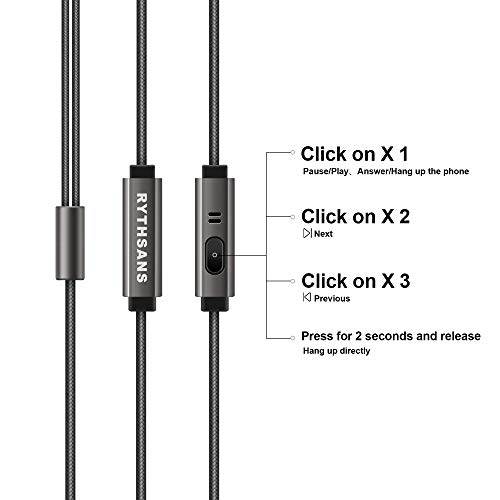 RYTHSANS

Click on X 1
Pause/Play、Answer/Hang up the phone

Click on X 2
Next

Click on X 3
Previous

Press for 2 seconds and release
Hang up directly