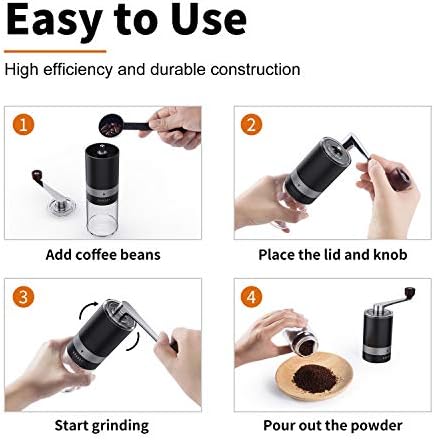 Easy to Use

High efficiency and durable construction

1

Add coffee beans

2

Place the lid and knob

3

Start grinding

4

Pour out the powder