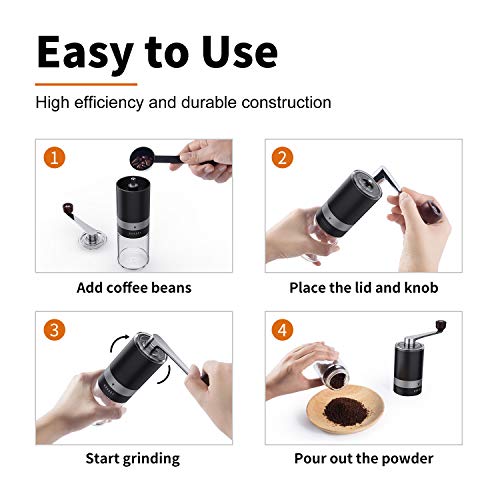 Easy to Use

High efficiency and durable construction

1

Add coffee beans

2

Place the lid and knob

3

Start grinding

4

Pour out the powder