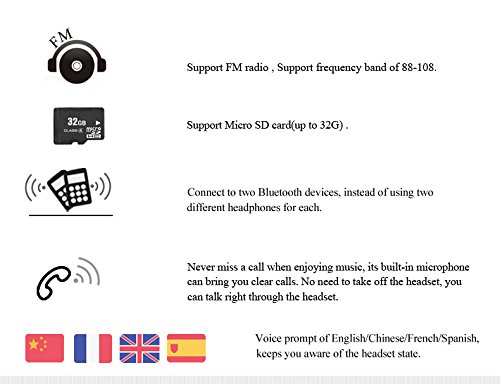 FM

Support FM radio , Support frequency band of 88-108.

32GB CLASS 4 micro SD HC

Support Micro SD card(up to 32G) .

Connect to two Bluetooth devices, instead of using two different headphones for each.

Never miss a call when enjoying music, its built-in microphone can bring you clear calls. No need to take off the headset, you can talk right through the headset.

Voice prompt of English/Chinese/French/Spanish, keeps you aware of the headset state.