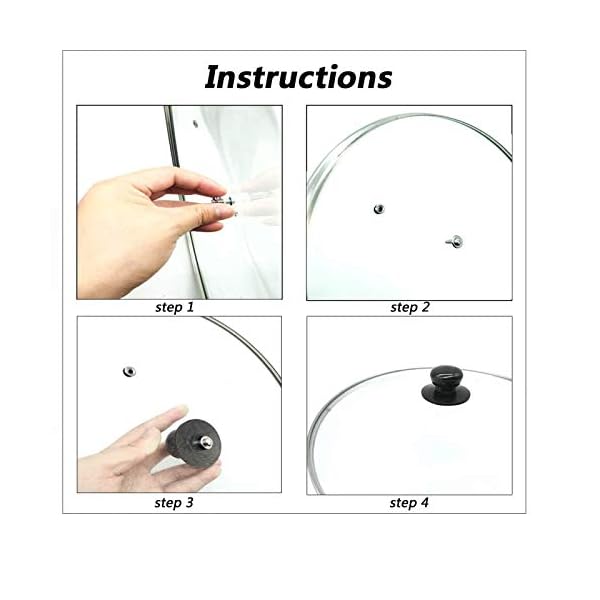 Instructions

step 1

step 2

step 3

step 4