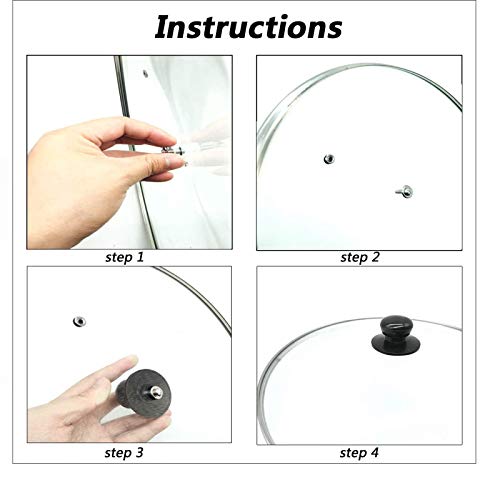 Instructions

step 1

step 2

step 3

step 4