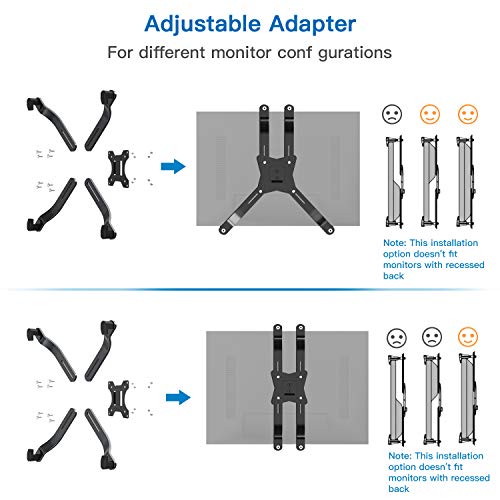 Adjustable Adapter

For different monitor conf gurations

Note: This installation option doesn't fit monitors with recessed back

Note: This installation option doesn't fit monitors with recessed back