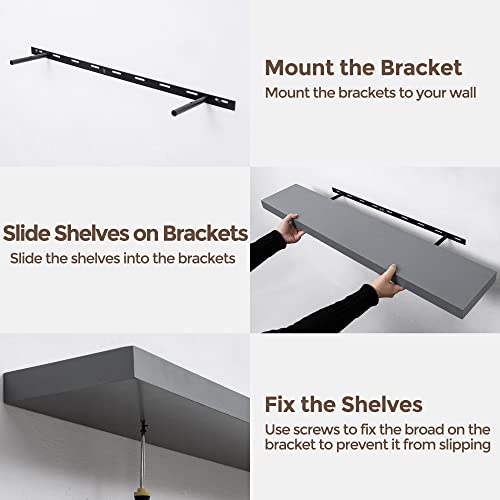 Mount the Bracket
Mount the brackets to your wall

Slide Shelves on Brackets
Slide the shelves into the brackets

Fix the Shelves
Use screws to fix the broad on the bracket to prevent it from slipping