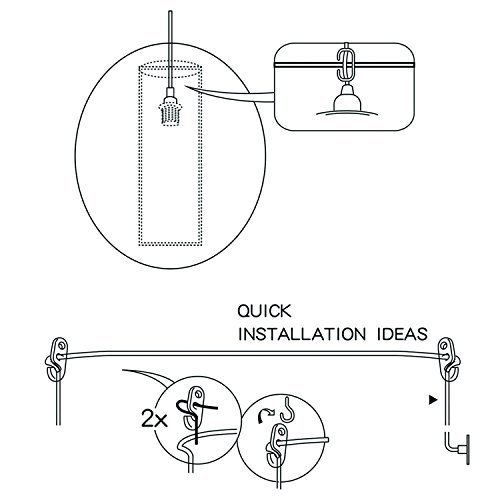 QUICK
INSTALLATION IDEAS

2x