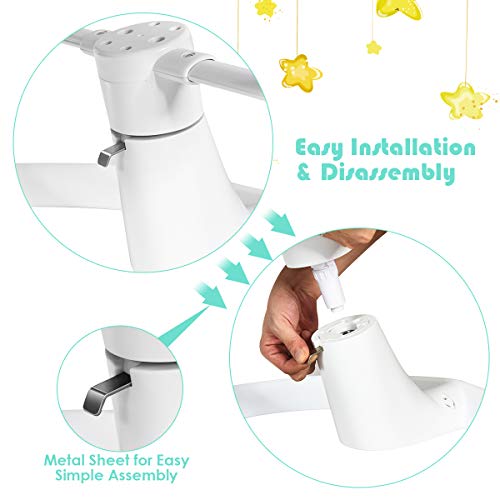 Easy Installation & Disassembly

Metal Sheet for Easy Simple Assembly