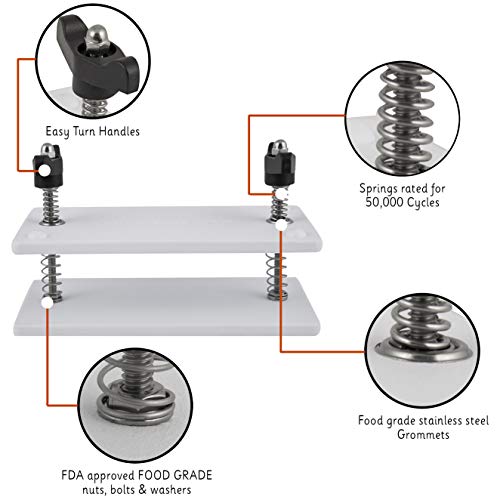 Easy Turn Handles

Springs rated for
50,000 Cycles

Food grade stainless steel
Grommets

FDA approved FOOD GRADE
nuts, bolts & washers