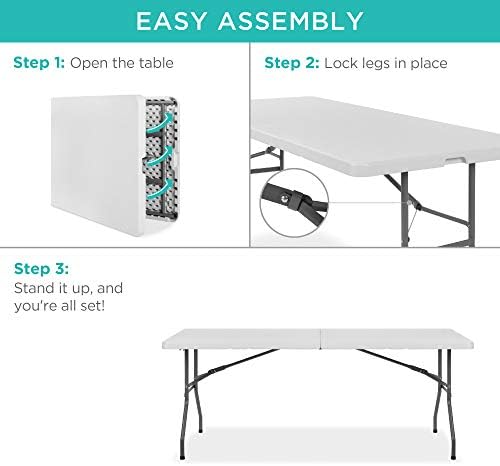 EASY ASSEMBLY

Step 1: Open the table

Step 2: Lock legs in place

Step 3:
Stand it up, and you're all set!