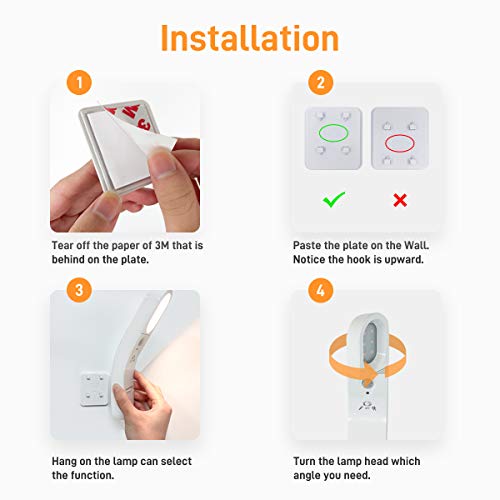 Installation

1

Tear off the paper of 3M that is behind on the plate.

2

Paste the plate on the Wall. Notice the hook is upward.

3

Hang on the lamp can select the function.

4

Turn the lamp head which angle you need.