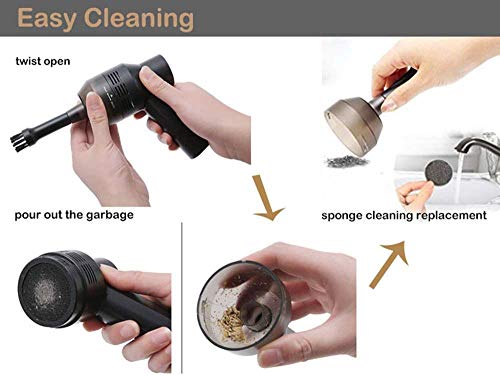 Easy Cleaning

twist open

pour out the garbage

sponge cleaning replacement