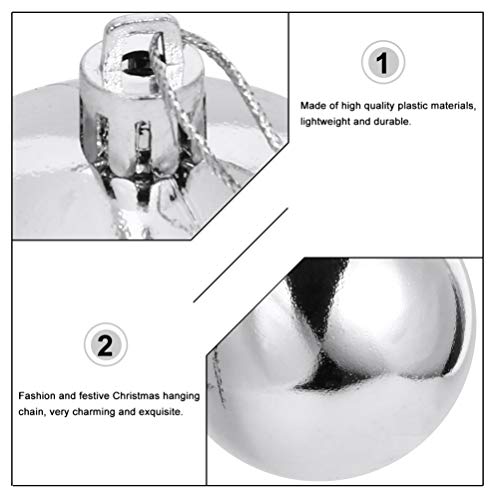 1

Made of high quality plastic materials, lightweight and durable.

2

Fashion and festive Christmas hanging chain, very charming and exquisite.