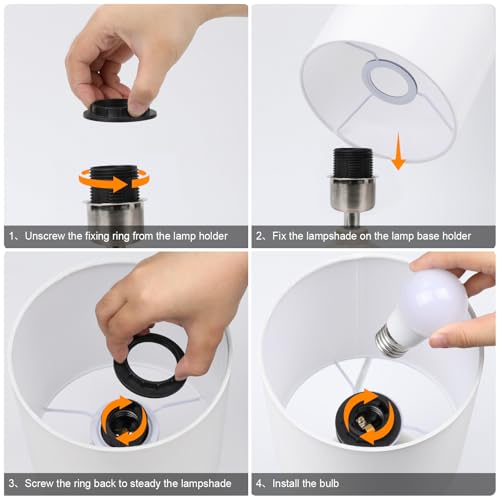 1、Unscrew the fixing ring from the lamp holder

2、Fix the lampshade on the lamp base holder

3、Screw the ring back to steady the lampshade

4、Install the bulb