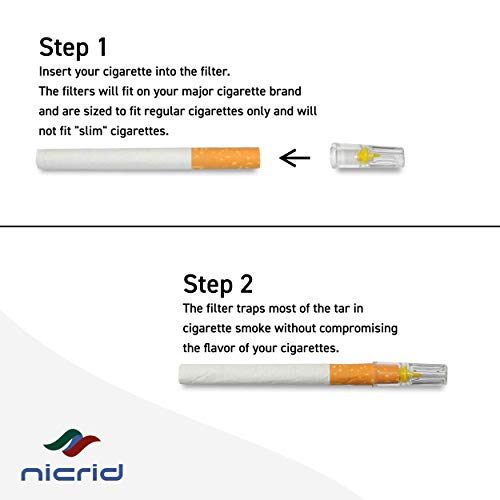 Step 1
Insert your cigarette into the filter. The filters will fit on your major cigarette brand and are sized to fit regular cigarettes only and will not fit "slim" cigarettes.

Step 2
The filter traps most of the tar in cigarette smoke without compromising the flavor of your cigarettes.

nicrid