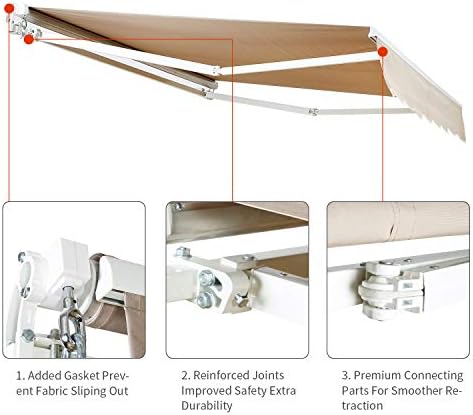 1. Added Gasket Prevent Fabric Sliping Out

2. Reinforced Joints Improved Safety Extra Durability

3. Premium Connecting Parts For Smoother Retraction