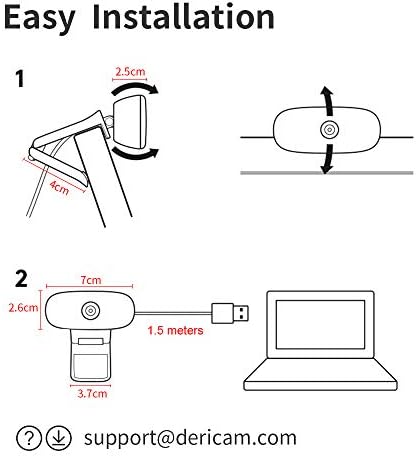 Easy Installation

1

2.5cm

4cm

2

7cm

2.6cm

1.5 meters

3.7cm

support@dericam.com