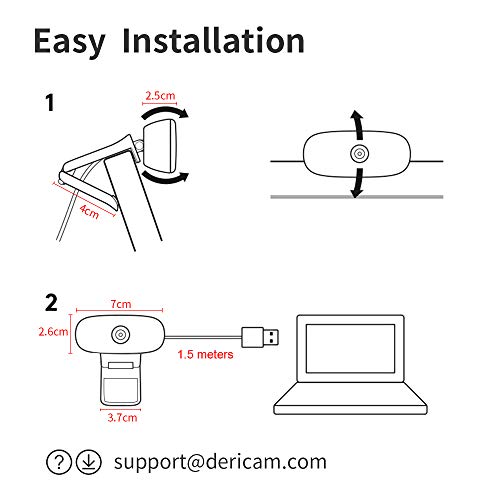 Easy Installation

1

2.5cm

4cm

2

7cm

2.6cm

1.5 meters

3.7cm

support@dericam.com