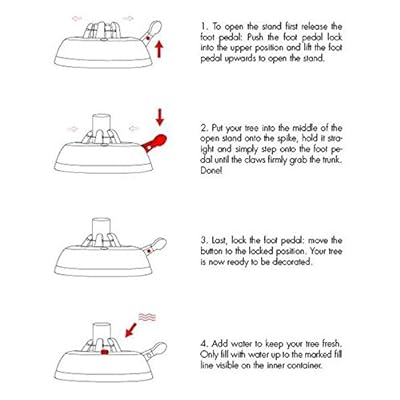 1. To open the stand first release the foot pedal: Push the foot pedal lock into the upper position and lift the foot pedal upwards to open the stand.

2. Put your tree into the middle of the open stand onto the spike, hold it straight and simply step onto the foot pedal until the claws firmly grab the trunk. Done!

3. Last, lock the foot pedal: move the button to the locked position. Your tree is now ready to be decorated.

4. Add water to keep your tree fresh. Only fill with water up to the marked fill line visible on the inner container.