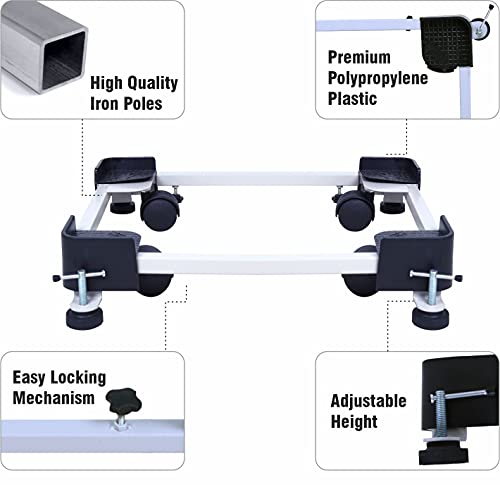 High Quality Iron Poles

Premium Polypropylene Plastic

Easy Locking Mechanism

Adjustable Height