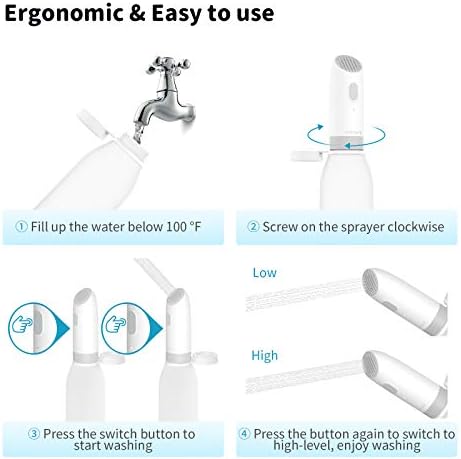 Ergonomic & Easy to use

① Fill up the water below 100 °F

② Screw on the sprayer clockwise

Low

High

③ Press the switch button to start washing

④ Press the button again to switch to high-level, enjoy washing