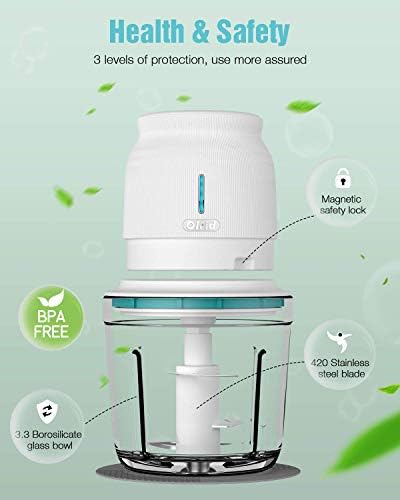 Health & Safety

3 levels of protection, use more assured

Olrid

Magnetic safety lock

BPA FREE

420 Stainless steel blade

3.3 Borosilicate glass bowl