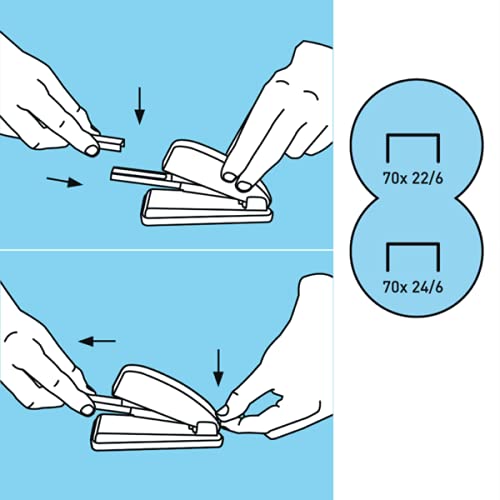 70x 22/6

70x 24/6