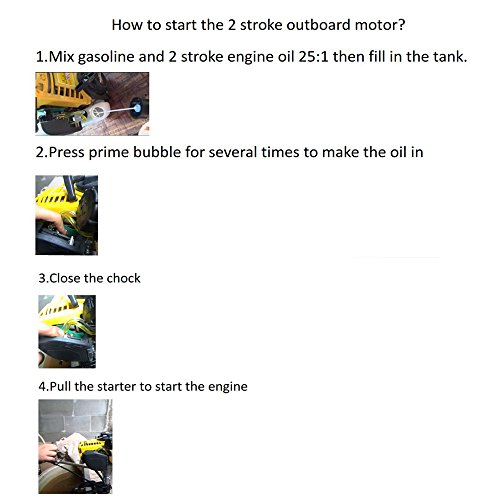 How to start the 2 stroke outboard motor?

1.Mix gasoline and 2 stroke engine oil 25:1 then fill in the tank.

2.Press prime bubble for several times to make the oil in

3.Close the chock

4.Pull the starter to start the engine