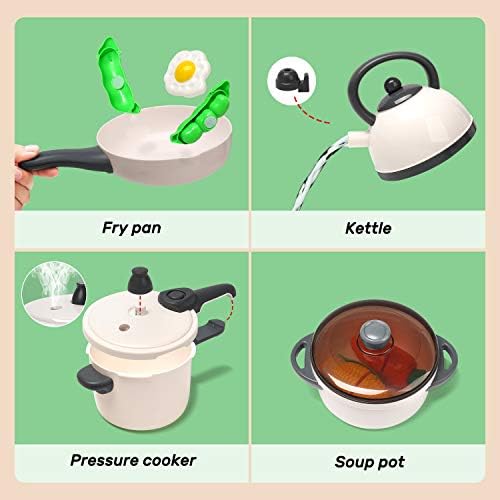 Fry pan

Kettle

Pressure cooker

Soup pot