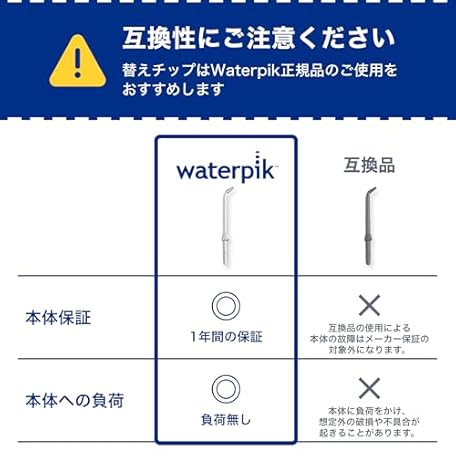 互換性にご注意ください

替えチップはWaterpik正規品のご使用をおすすめします

| | waterpik | 互換品 |
|---|---|---|
| 本体保証 | ◎ 1年間の保証 | × 互換品の使用による本体の故障はメーカー保証の対象外になります。 |
| 本体への負荷 | ◎ 負荷無し | × 本体に負荷をかけ、想定外の破損や不具合が起きることがあります。 |