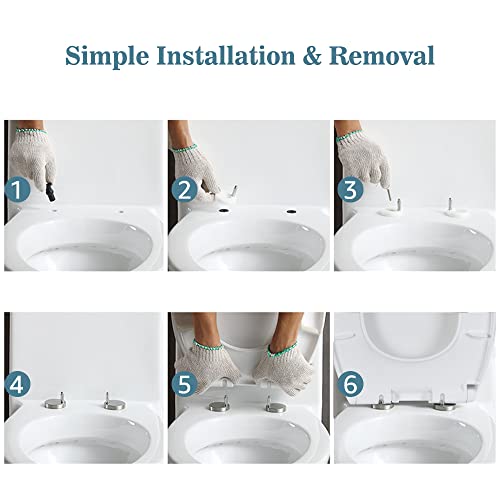 Simple Installation & Removal

1

2

3

4

5

6