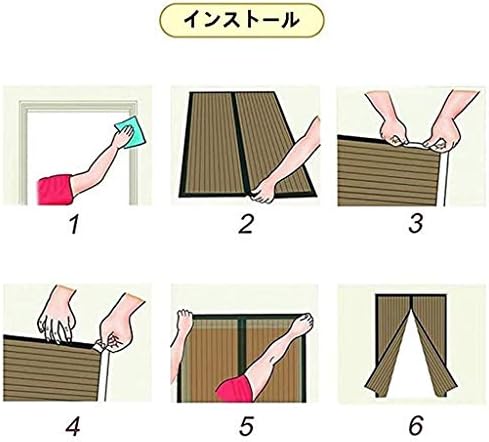 インストール

1

2

3

4

5

6