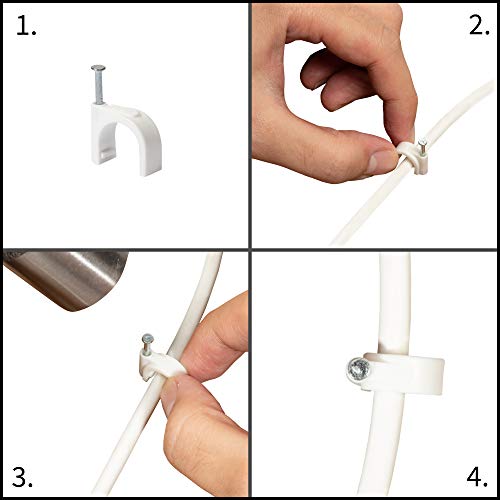 1.

2.

3.

4.