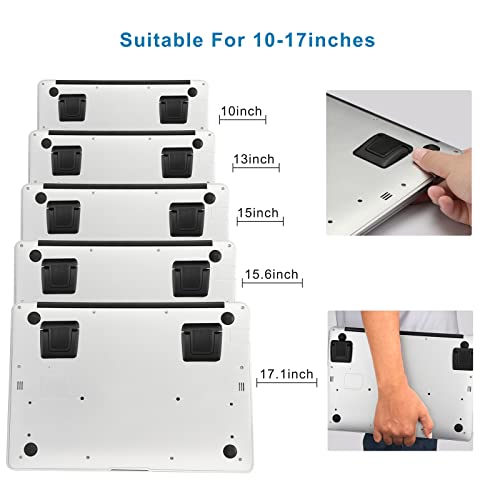 Suitable For 10-17inches

10inch

13inch

15inch

15.6inch

17.1inch