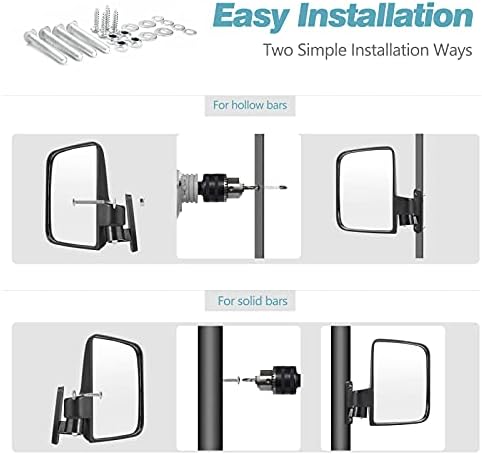 Easy Installation

Two Simple Installation Ways

For hollow bars

For solid bars