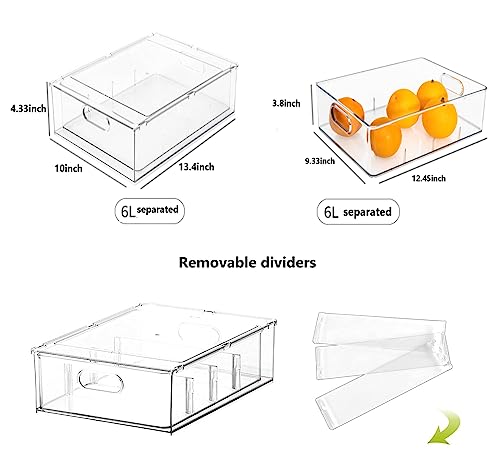 4.33inch

10inch

13.4inch

6L separated

3.8inch

9.33inch

12.45inch

6L separated

Removable dividers